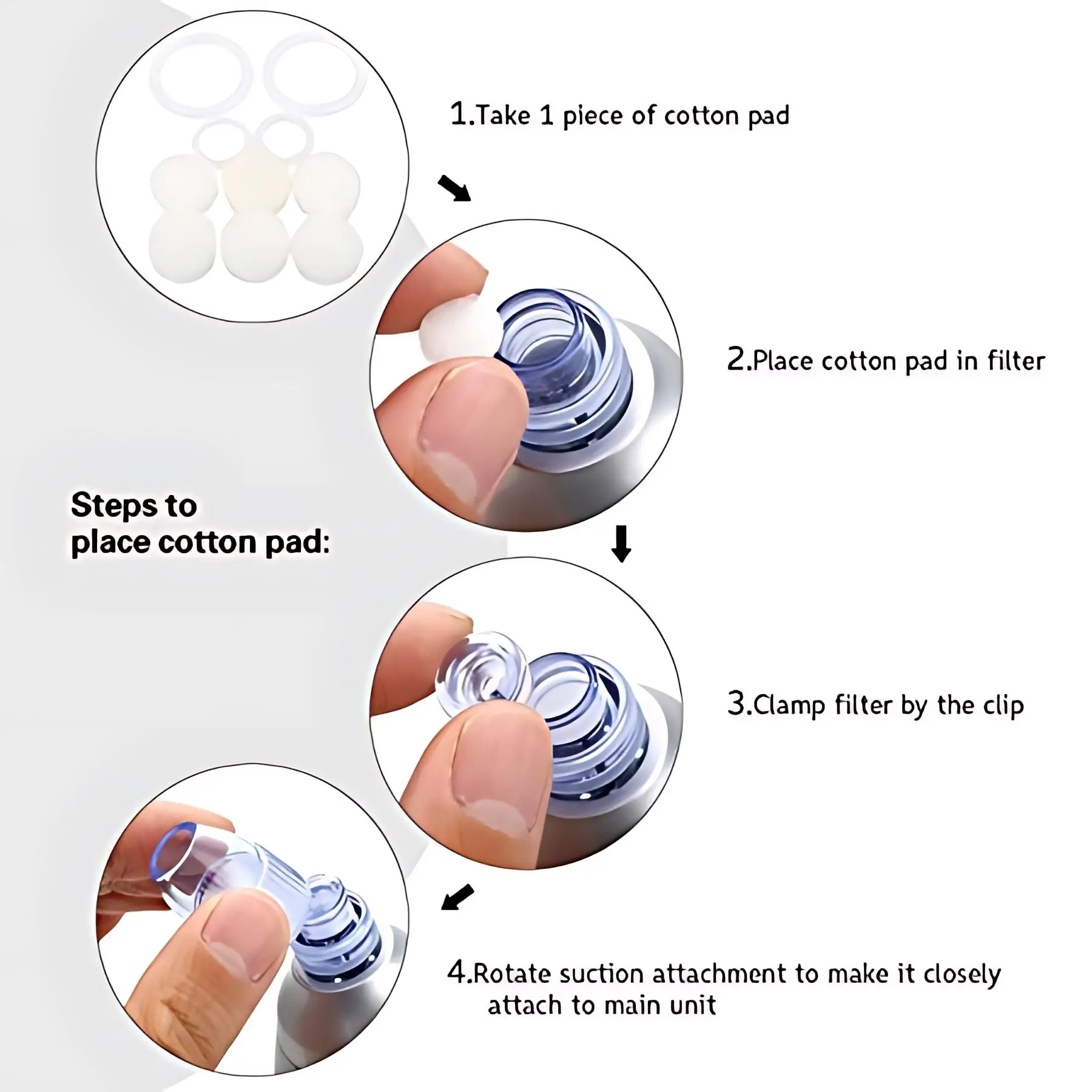 1.Take 1 piece of cotton pad

2.Place cotton pad in filter

Steps to place cotton pad:

3.Clamp filter by the clip

4.Rotate suction attachment to make it closely attach to main unit