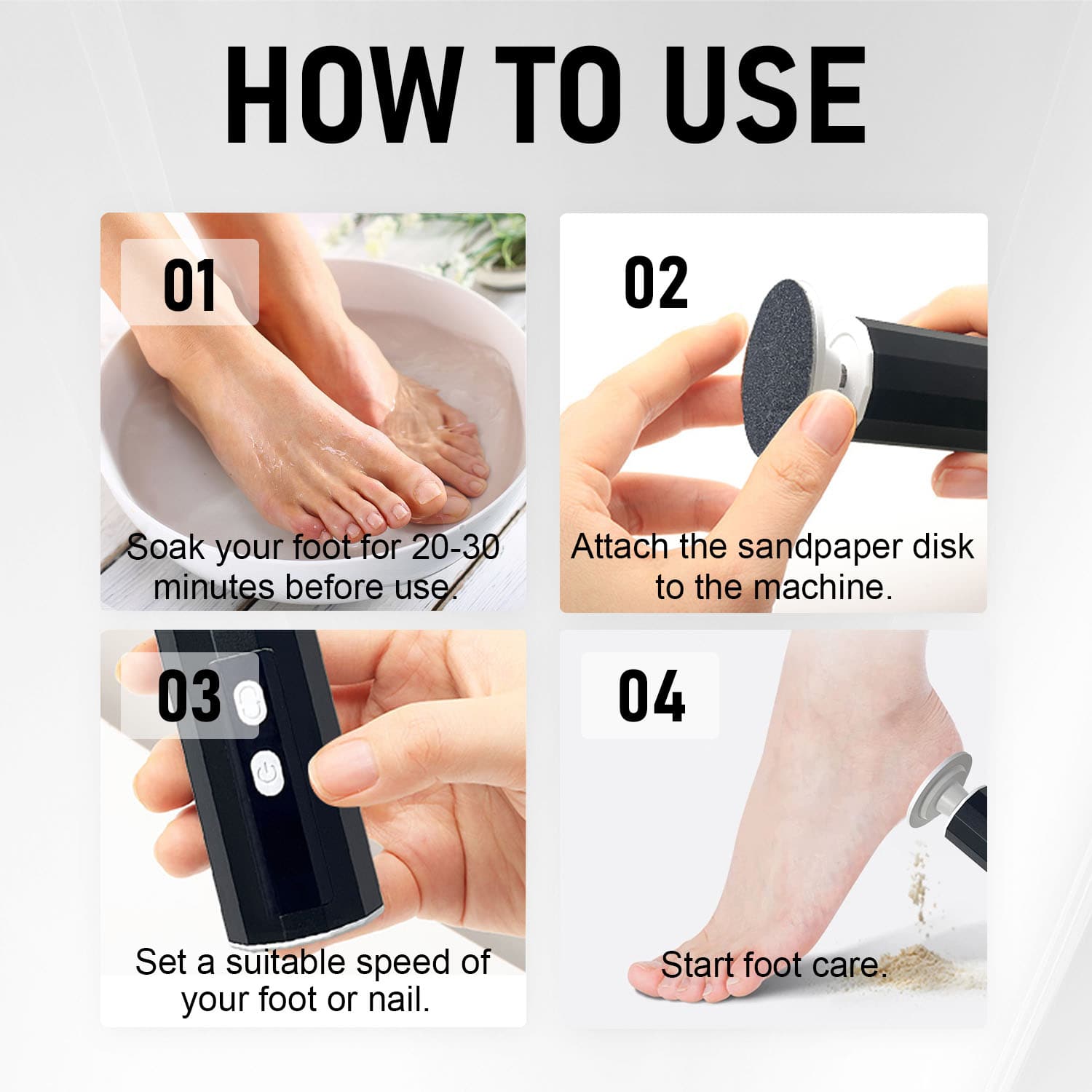 HOW TO USE

01

Soak your foot for 20-30 minutes before use.

02

Attach the sandpaper disk to the machine.

03

Set a suitable speed of your foot or nail.

04

Start foot care.