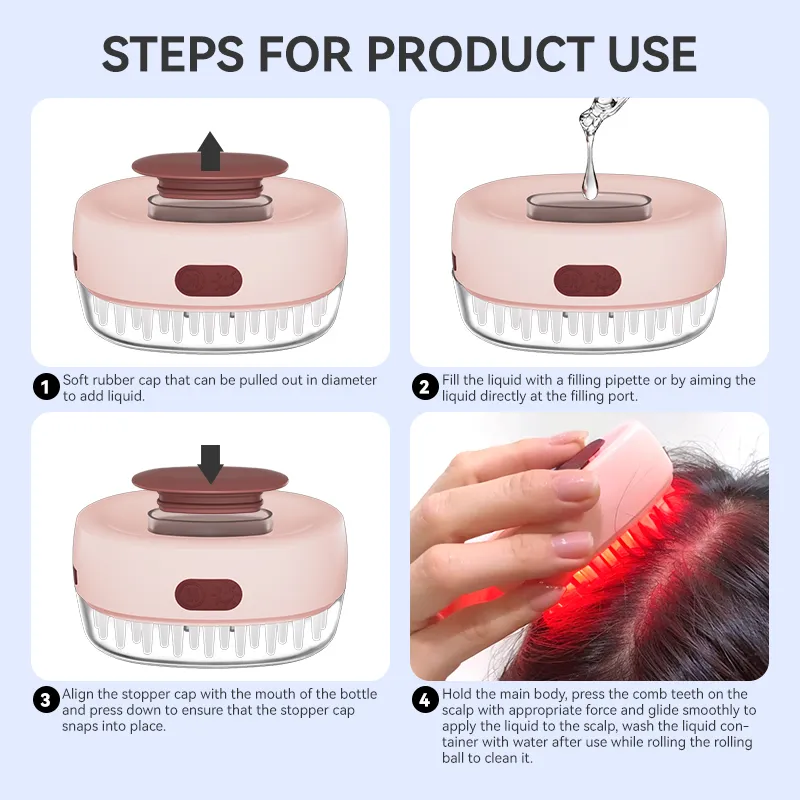 STEPS FOR PRODUCT USE

1 Soft rubber cap that can be pulled out in diameter to add liquid.

2 Fill the liquid with a filling pipette or by aiming the liquid directly at the filling port.

3 Align the stopper cap with the mouth of the bottle and press down to ensure that the stopper cap snaps into place.

4 Hold the main body, press the comb teeth on the scalp with appropriate force and glide smoothly to apply the liquid to the scalp, wash the liquid container with water after use while rolling the rolling ball to clean it.