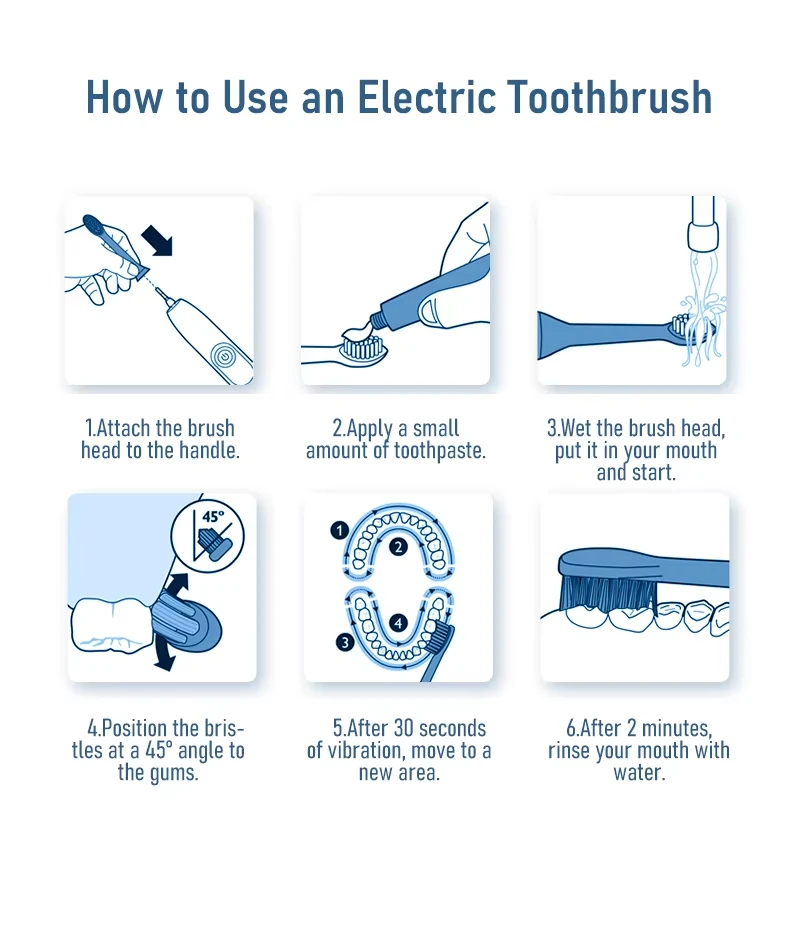 How to Use an Electric Toothbrush

1.Attach the brush head to the handle.

2.Apply a small amount of toothpaste.

3.Wet the brush head, put it in your mouth and start.

45°

1

2

3

4

4.Position the bristles at a 45° angle to the gums.

5.After 30 seconds of vibration, move to a new area.

6.After 2 minutes, rinse your mouth with water.